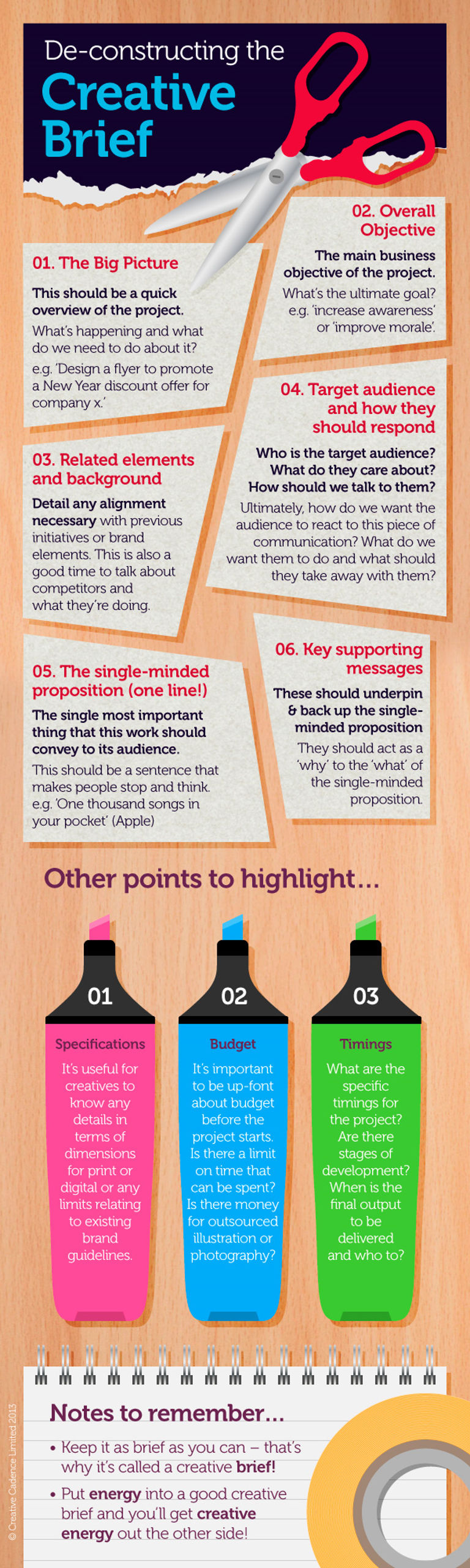 De-constructing the
Creative Brief

01. The Big Picture

This should be a quick overview of the project.

What's happening and what do we need to do about it?

e.g. 'Design a flyer to promote a New Year discount offer for company x.'

02. Overall Objective

The main business objective of the project.

What's the ultimate goal? e.g. 'increase awareness' or 'improve morale'.

03. Related elements and background

Detail any alignment necessary with previous initiatives or brand elements. This is also a good time to talk about competitors and what they're doing.

04. Target audience and how they should respond

Who is the target audience? What do they care about? How should we talk to them?

Ultimately, how do we want the audience to react to this piece of communication? What do we want them to do and what should they take away with them?

05. The single-minded proposition (one line!)

The single most important thing that this work should convey to its audience.

This should be a sentence that makes people stop and think. e.g. 'One thousand songs in your pocket' (Apple)

06. Key supporting messages

These should underpin & back up the single-minded proposition

They should act as a 'why' to the 'what' of the single-minded proposition.

Other points to highlight...

01

Specifications

It's useful for creatives to know any details in terms of dimensions for print or digital or any limits relating to existing brand guidelines.

02

Budget

It's important to be up-font about budget before the project starts. Is there a limit on time that can be spent? Is there money for outsourced illustration or photography?

03

Timings

What are the specific timings for the project? Are there stages of development? When is the final output to be delivered and who to?

Notes to remember...

• Keep it as brief as you can – that's why it's called a creative brief!

• Put energy into a good creative brief and you'll get creative energy out the other side!

© Creative Cadence Limited 2013