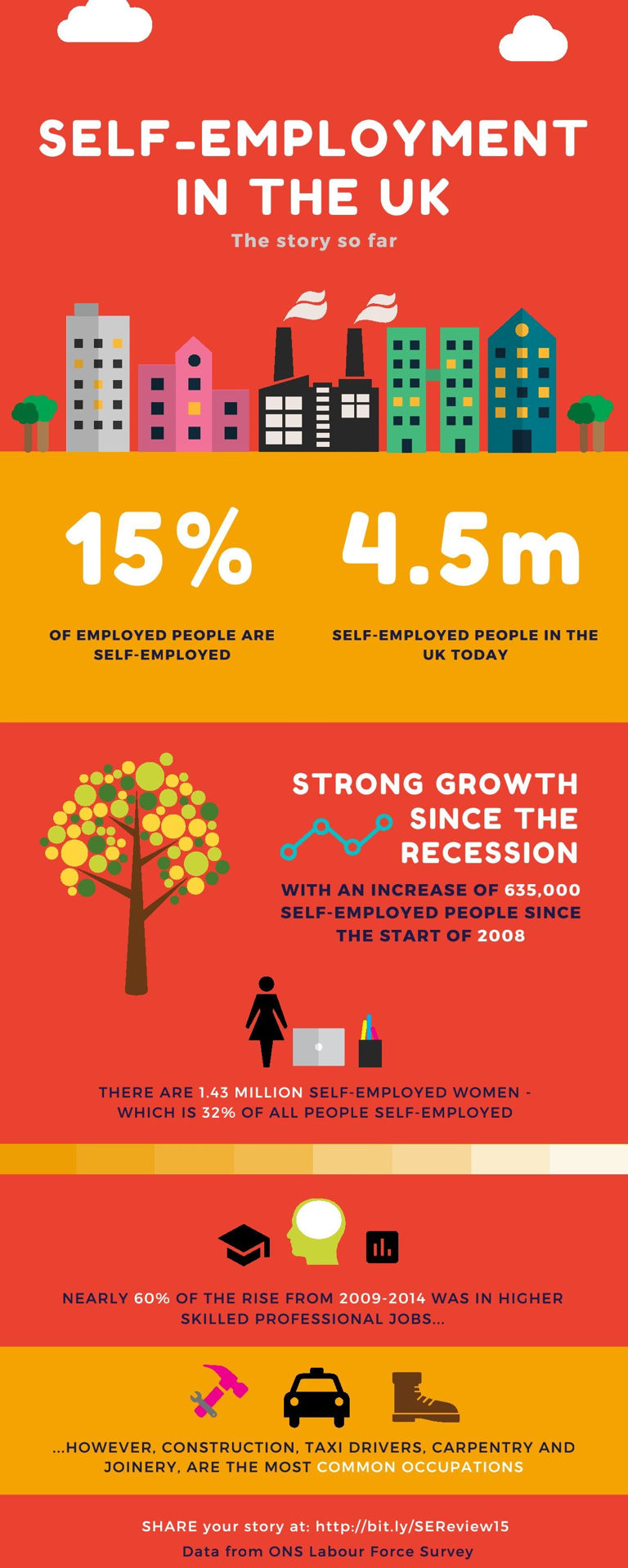 SELF-EMPLOYMENT IN THE UK

The story so far

15%

OF EMPLOYED PEOPLE ARE SELF-EMPLOYED

4.5m

SELF-EMPLOYED PEOPLE IN THE UK TODAY

STRONG GROWTH SINCE THE RECESSION

WITH AN INCREASE OF 635,000 SELF-EMPLOYED PEOPLE SINCE THE START OF 2008

THERE ARE 1.43 MILLION SELF-EMPLOYED WOMEN - WHICH IS 32% OF ALL PEOPLE SELF-EMPLOYED

NEARLY 60% OF THE RISE FROM 2009-2014 WAS IN HIGHER SKILLED PROFESSIONAL JOBS...

...HOWEVER, CONSTRUCTION, TAXI DRIVERS, CARPENTRY AND JOINERY, ARE THE MOST COMMON OCCUPATIONS

SHARE your story at: http://bit.ly/SEReview15

Data from ONS Labour Force Survey